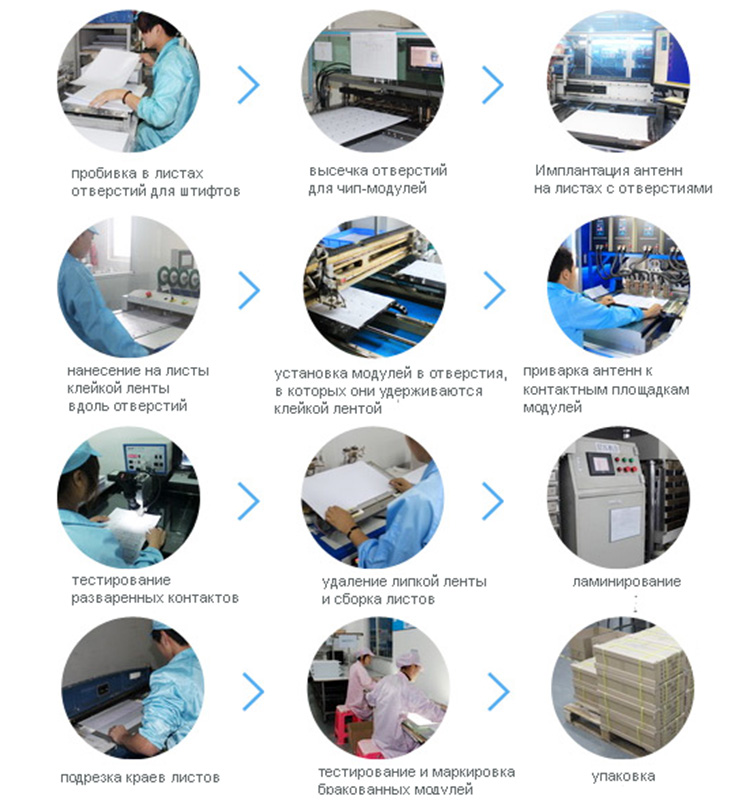 пробивка в листах отверстий для штифтов

высечка отверстий для чип-модулей

Имплантация антенн на листах с отверстиями

нанесение на листы клейкой ленты вдоль отверстий

установка модулей в отверстия, в которых они удерживаются клейкой лентой

приварка антенн к контактным площадкам модулей

тестирование разваренных контактов

удаление липкой ленты и сборка листов

ламинирование

подрезка краев листов

тестирование и маркировка бракованных модулей

упаковка